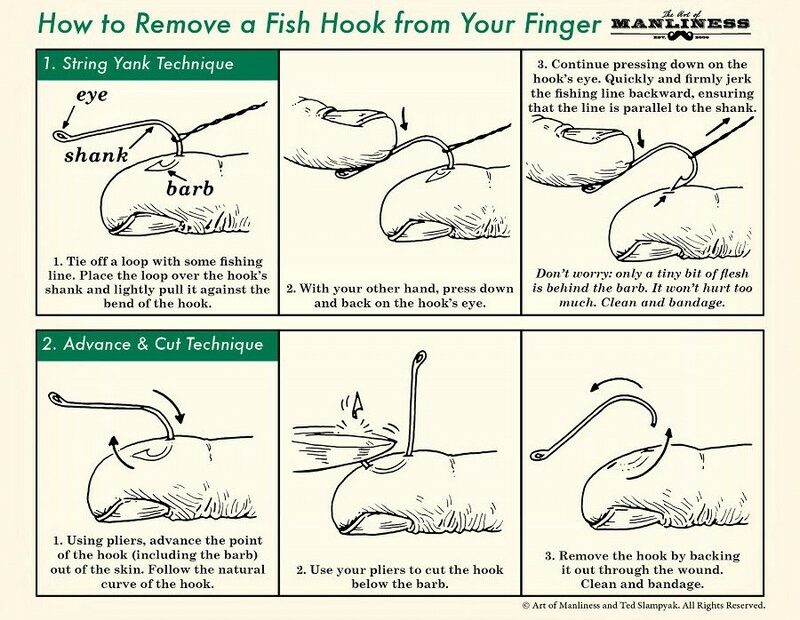 How to Remove a Fish Hook from Your Finger

The Art of MANLINESS EST. 2008

1. String Yank Technique

eye
shank
barb

1. Tie off a loop with some fishing line. Place the loop over the hook's shank and lightly pull it against the bend of the hook.

2. With your other hand, press down and back on the hook's eye.

3. Continue pressing down on the hook's eye. Quickly and firmly jerk the fishing line backward, ensuring that the line is parallel to the shank.

Don't worry: only a tiny bit of flesh is behind the barb. It won't hurt too much. Clean and bandage.

2. Advance & Cut Technique

1. Using pliers, advance the point of the hook (including the barb) out of the skin. Follow the natural curve of the hook.

2. Use your pliers to cut the hook below the barb.

3. Remove the hook by backing it out through the wound. Clean and bandage.

© Art of Manliness and Ted Slampyak. All Rights Reserved.